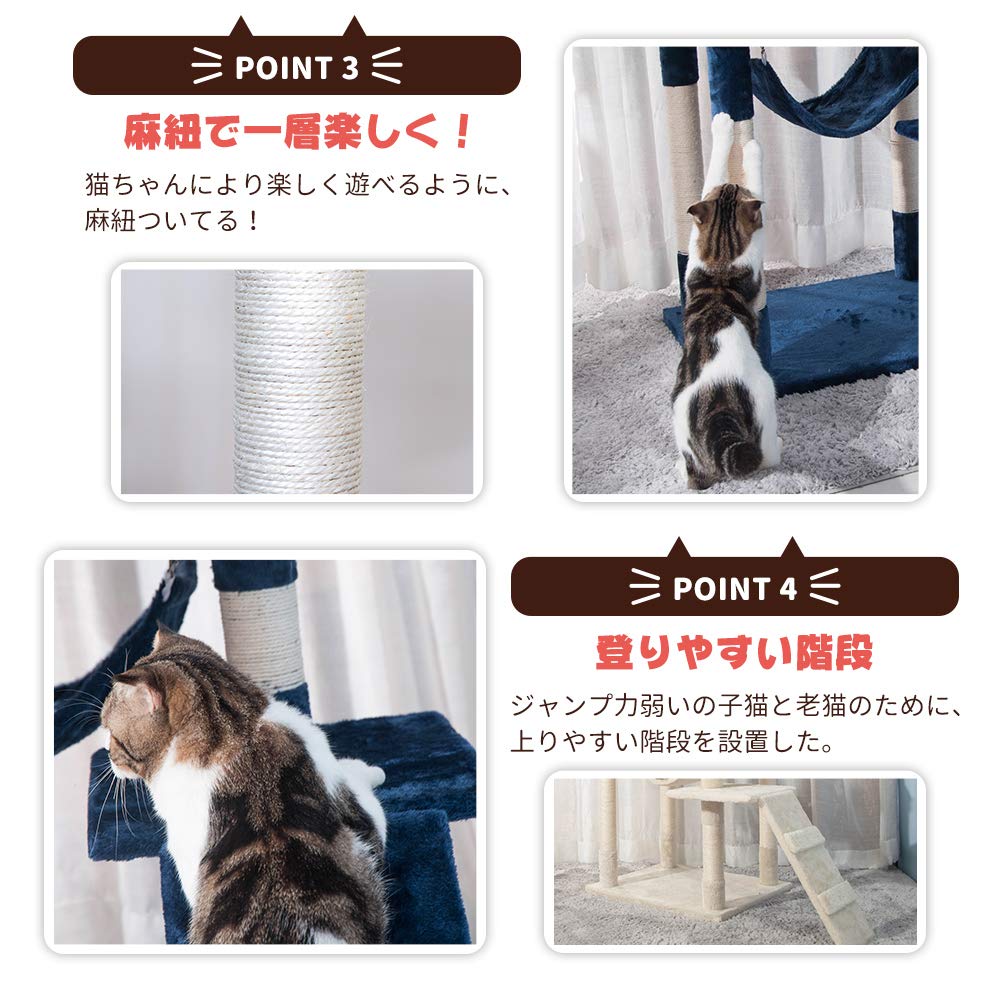 POINT 3

麻紐で一層楽しく！

猫ちゃんにより楽しく遊べるように、麻紐ついてる！

POINT 4

登りやすい階段

ジャンプ力弱いの子猫と老猫のために、上りやすい階段を設置した。